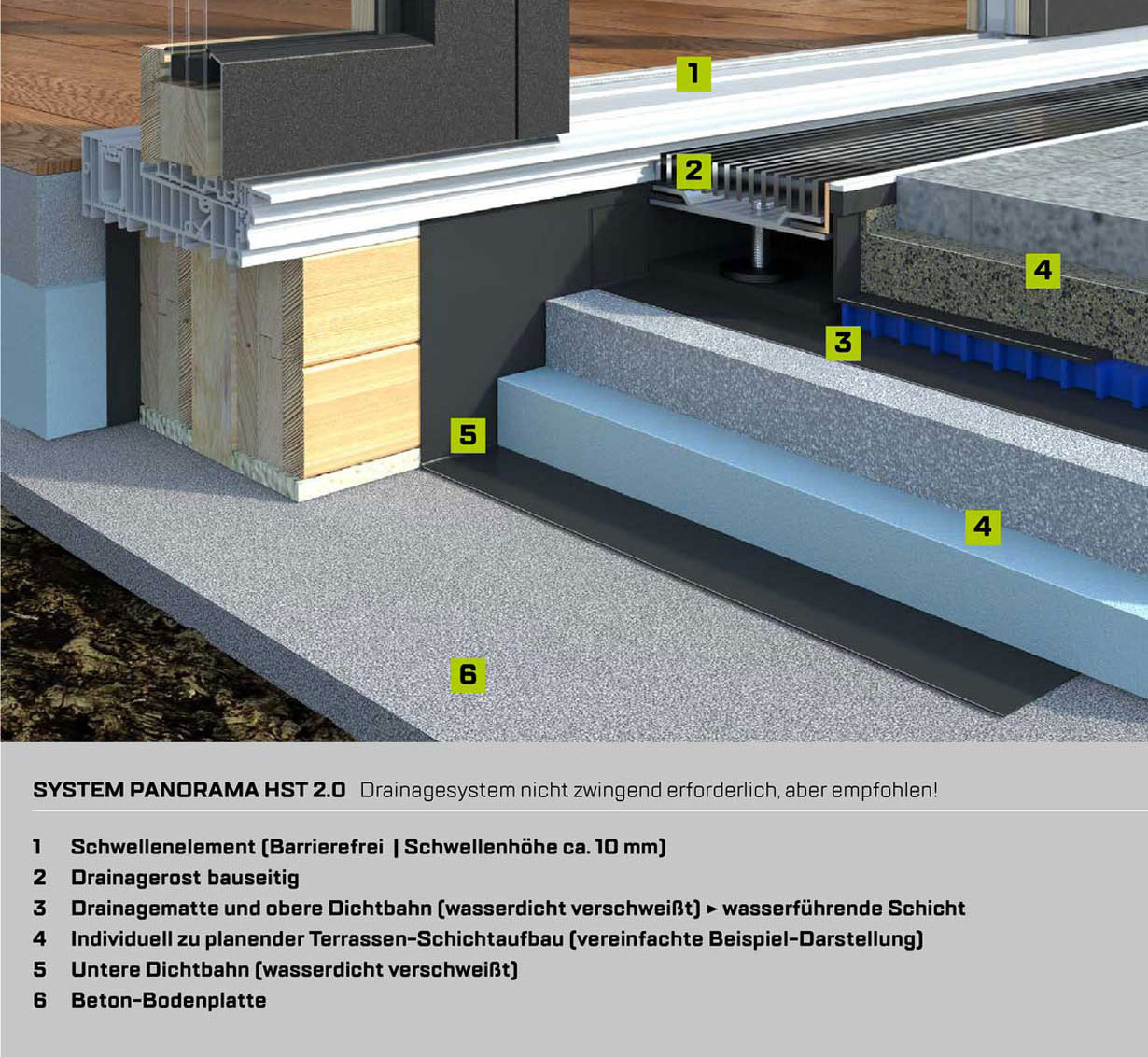 1

2

4

3

5

4

6

SYSTEM PANORAMA HST 2.0 Drainagesystem nicht zwingend erforderlich, aber empfohlen!

1 Schwellenelement (Barrierefrei | Schwellenhöhe ca. 10 mm)
2 Drainagerost bauseitig
3 Drainagematte und obere Dichtbahn (wasserdicht verschweißt) ▸ wasserführende Schicht
4 Individuell zu planender Terrassen-Schichtaufbau (vereinfachte Beispiel-Darstellung)
5 Untere Dichtbahn (wasserdicht verschweißt)
6 Beton-Bodenplatte